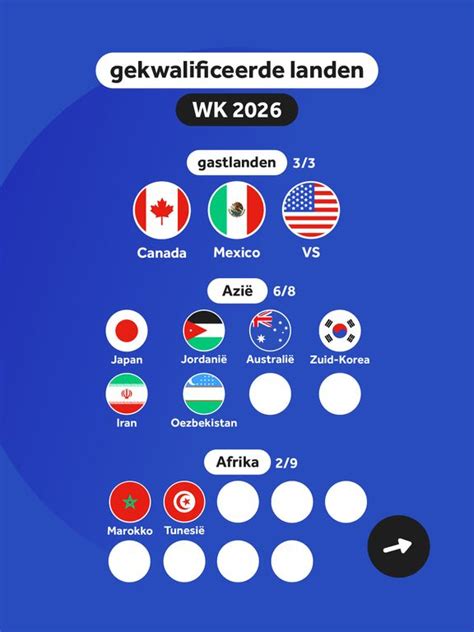 gekwalificeerde landen

WK 2026

gastlanden 3/3

Canada
Mexico
VS

Azië 6/8

Japan
Jordanië
Australië
Zuid-Korea
Iran
Oezbekistan

Afrika 2/9

Marokko
Tunesië