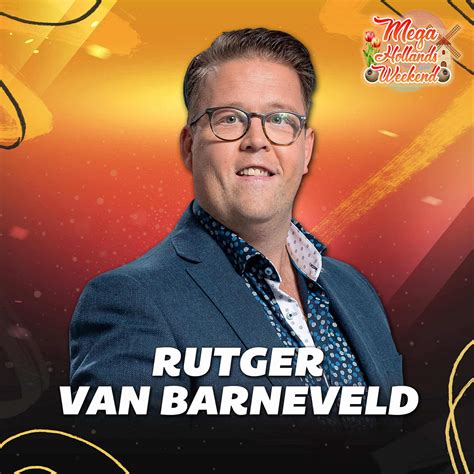 Mega Hollands Weekend

RUTGER
VAN BARNEVELD