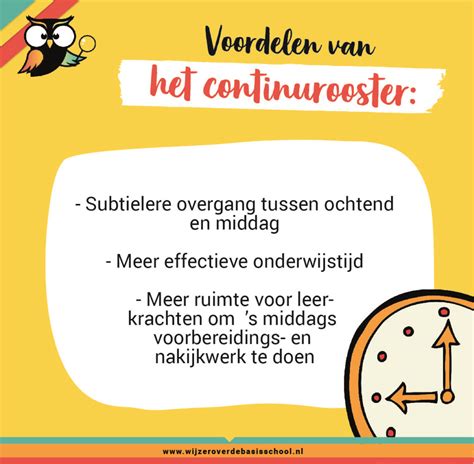 Voordelen van
het continurooster:

- Subtielere overgang tussen ochtend en middag

- Meer effectieve onderwijstijd

- Meer ruimte voor leerkrachten om 's middags voorbereidings- en nakijkwerk te doen

www.wijzeroverdebasisschool.nl