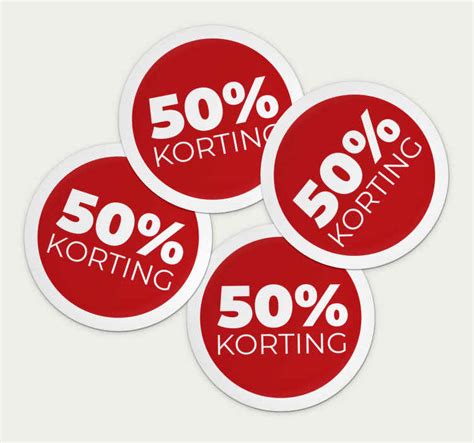 50%
KORTING

50%
KORTING

50%
KORTING

50%
KORTING