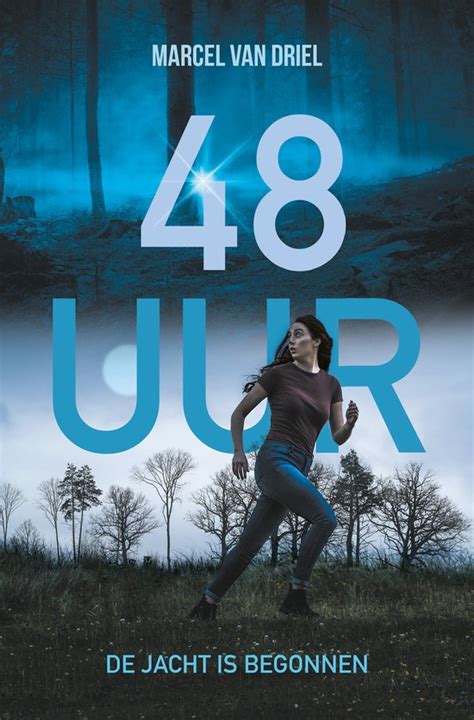 MARCEL VAN DRIEL

48
UUR

DE JACHT IS BEGONNEN