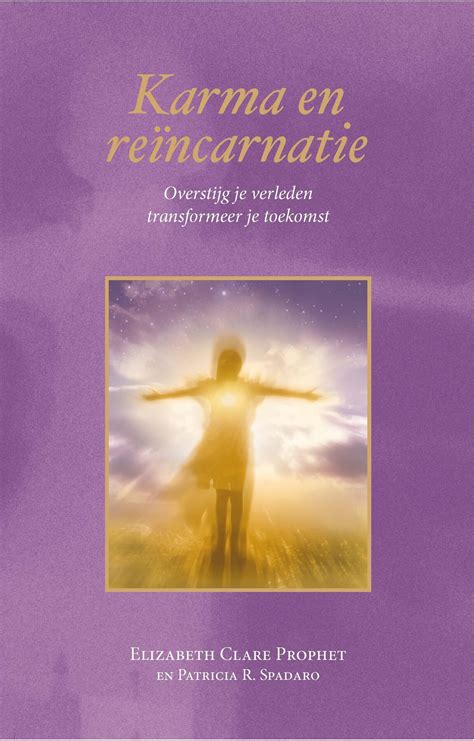 Karma en reïncarnatie

Overstijg je verleden
transformeer je toekomst

Elizabeth Clare Prophet
en Patricia R. Spadaro