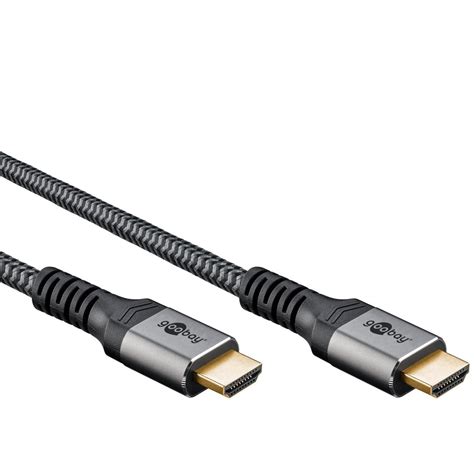 goobay

goobay