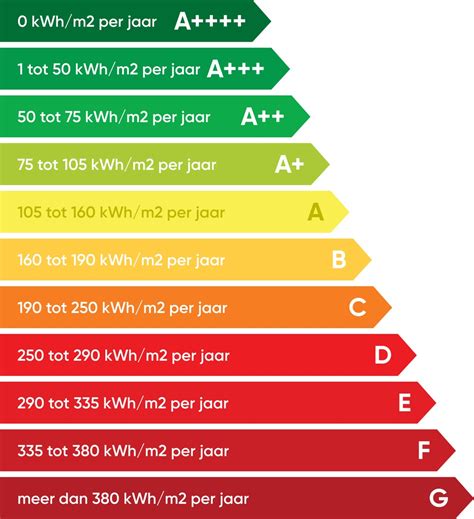 0 kWh/m2 per jaar A++++

1 tot 50 kWh/m2 per jaar A+++

50 tot 75 kWh/m2 per jaar A++

75 tot 105 kWh/m2 per jaar A+

105 tot 160 kWh/m2 per jaar A

160 tot 190 kWh/m2 per jaar B

190 tot 250 kWh/m2 per jaar C

250 tot 290 kWh/m2 per jaar D

290 tot 335 kWh/m2 per jaar E

335 tot 380 kWh/m2 per jaar F

meer dan 380 kWh/m2 per jaar G