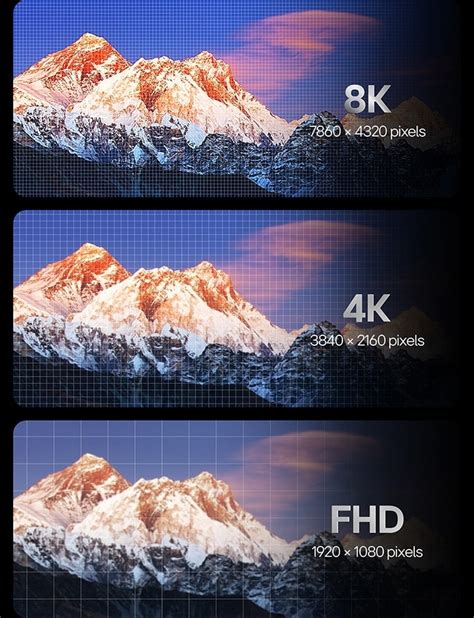 8K
7860 × 4320 pixels

4K
3840 × 2160 pixels

FHD
1920 × 1080 pixels