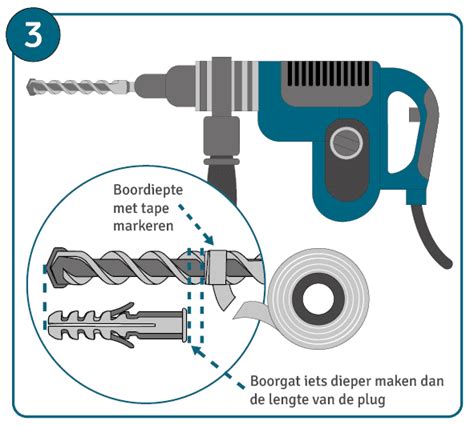 3

Boordiepte met tape markeren

Boorgat iets dieper maken dan de lengte van de plug