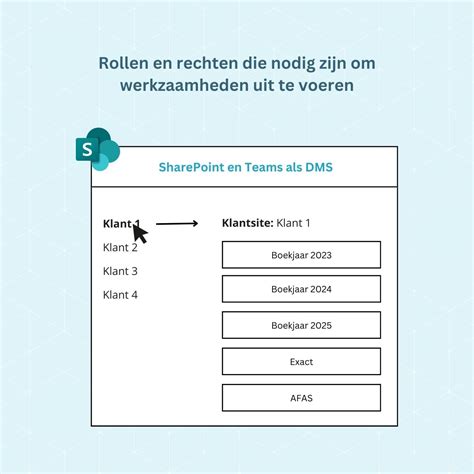 Rollen en rechten die nodig zijn om werkzaamheden uit te voeren

S

SharePoint en Teams als DMS

Klant 1

Klant 2

Klant 3

Klant 4

Klantsite: Klant 1

Boekjaar 2023

Boekjaar 2024

Boekjaar 2025

Exact

AFAS