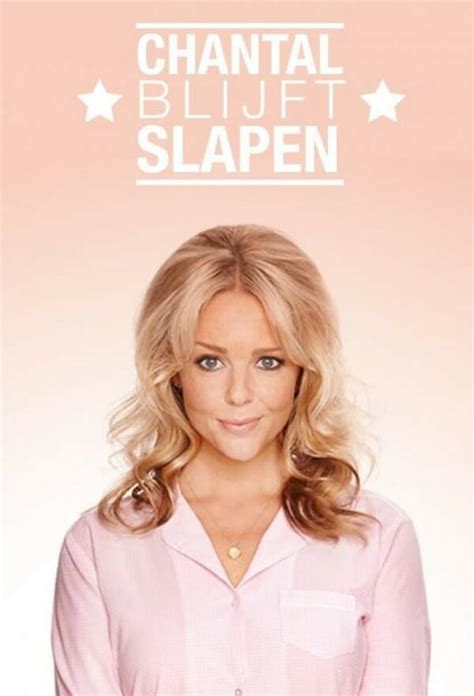 CHANTAL
BLIJFT
SLAPEN