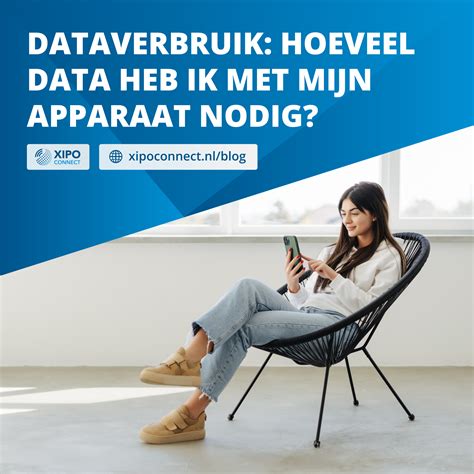 DATAVERBRUIK: HOEVEEL DATA HEB IK MET MIJN APPARAAT NODIG?

XIPO CONNECT

xipoconnect.nl/blog