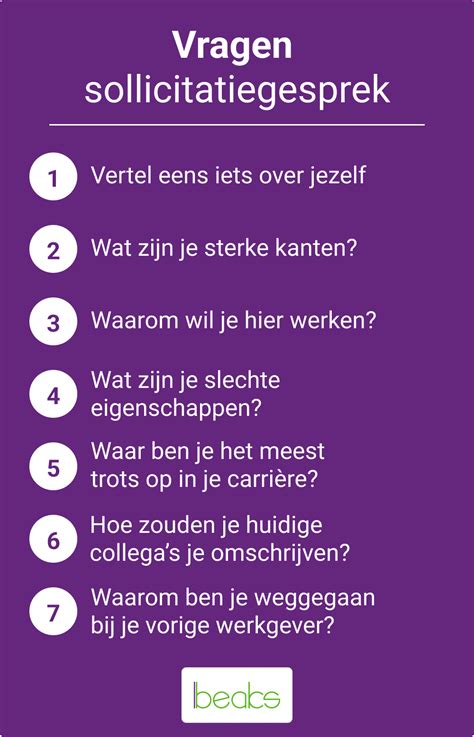 Vragen
sollicitatiegesprek

1 Vertel eens iets over jezelf

2 Wat zijn je sterke kanten?

3 Waarom wil je hier werken?

4 Wat zijn je slechte eigenschappen?

5 Waar ben je het meest trots op in je carrière?

6 Hoe zouden je huidige collega's je omschrijven?

7 Waarom ben je weggegaan bij je vorige werkgever?

beaks