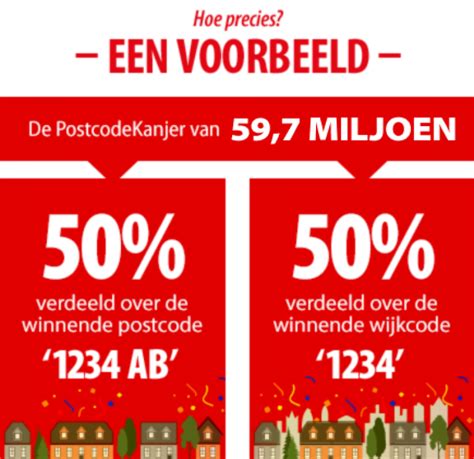 Hoe precies?

– EEN VOORBEELD –

De PostcodeKanjer van 59,7 MILJOEN

50%

verdeeld over de winnende postcode

‘1234 AB’

50%

verdeeld over de winnende wijkcode

‘1234’