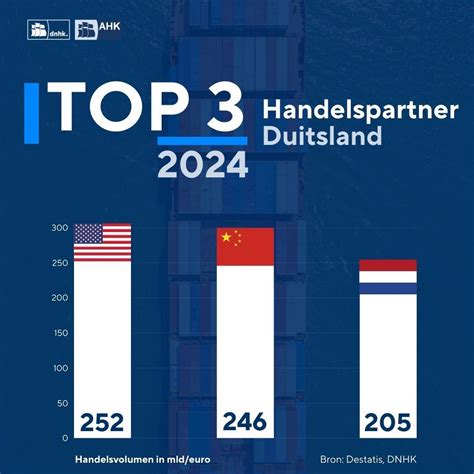 dnhk. AHK

TOP 3 Handelspartner Duitsland

2024

300
250
200
150
100
50
0

252
246
205

Handelsvolumen in mld/euro

Bron: Destatis, DNHK