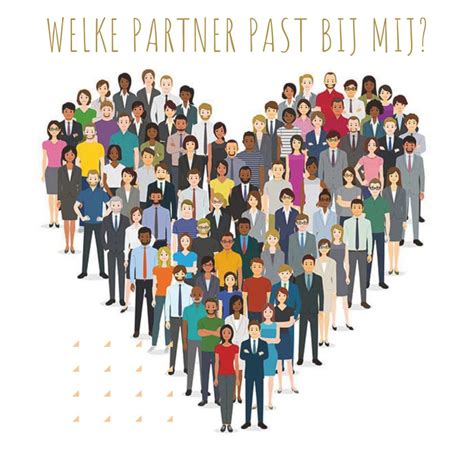 WELKE PARTNER PAST BIJ MIJ?