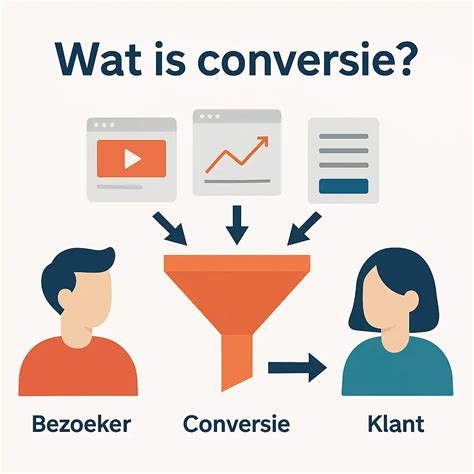 Wat is conversie?

Bezoeker

Conversie

Klant