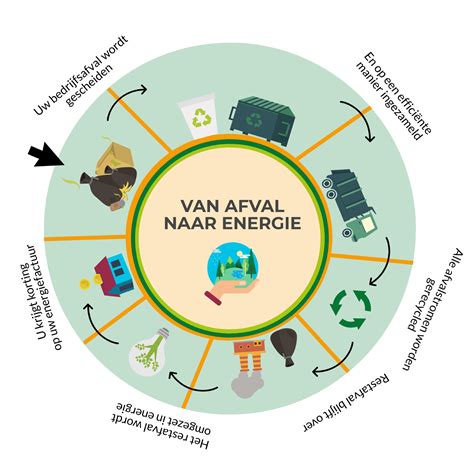 VAN AFVAL NAAR ENERGIE

Uw bedrijfsafval wordt gescheiden

En op een efficiënte manier ingezameld

Alle afvalstromen worden gerecycled

Restafval blijft over

Het restafval wordt omgezet in energie

U krijgt korting op uw energiefactuur