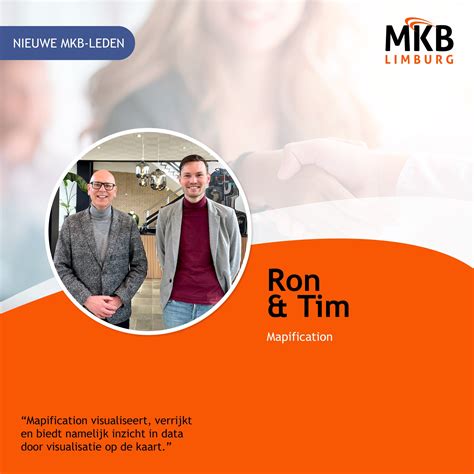 NIEUWE MKB-LEDEN

MKB
LIMBURG

Ron & Tim

Mapification

“Mapification visualiseert, verrijkt en biedt namelijk inzicht in data door visualisatie op de kaart.”